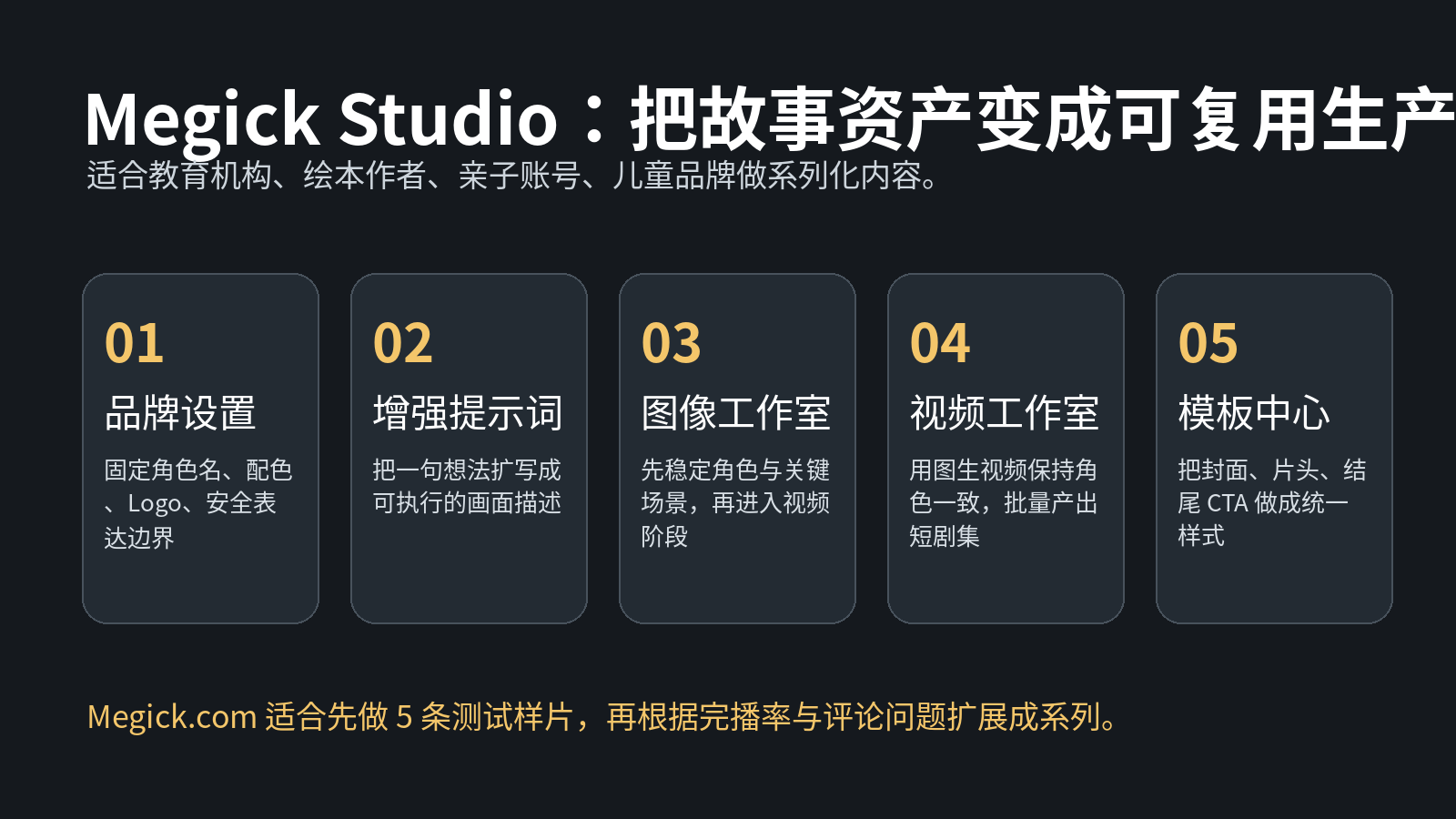 Megick Studio：把故事资产变成可复用生产

适合教育机构、绘本作者、亲子账号、儿童品牌做系列化内容。

01
品牌设置
固定角色名、配色、Logo、安全表达边界

02
增强提示词
把一句想法扩写成可执行的画面描述

03
图像工作室
先稳定角色与关键场景，再进入视频阶段

04
视频工作室
用图生视频保持角色一致，批量产出短剧集

05
模板中心
把封面、片头、结尾 CTA 做成统一样式

Megick.com 适合先做 5 条测试样片，再根据完播率与评论问题扩展成系列。